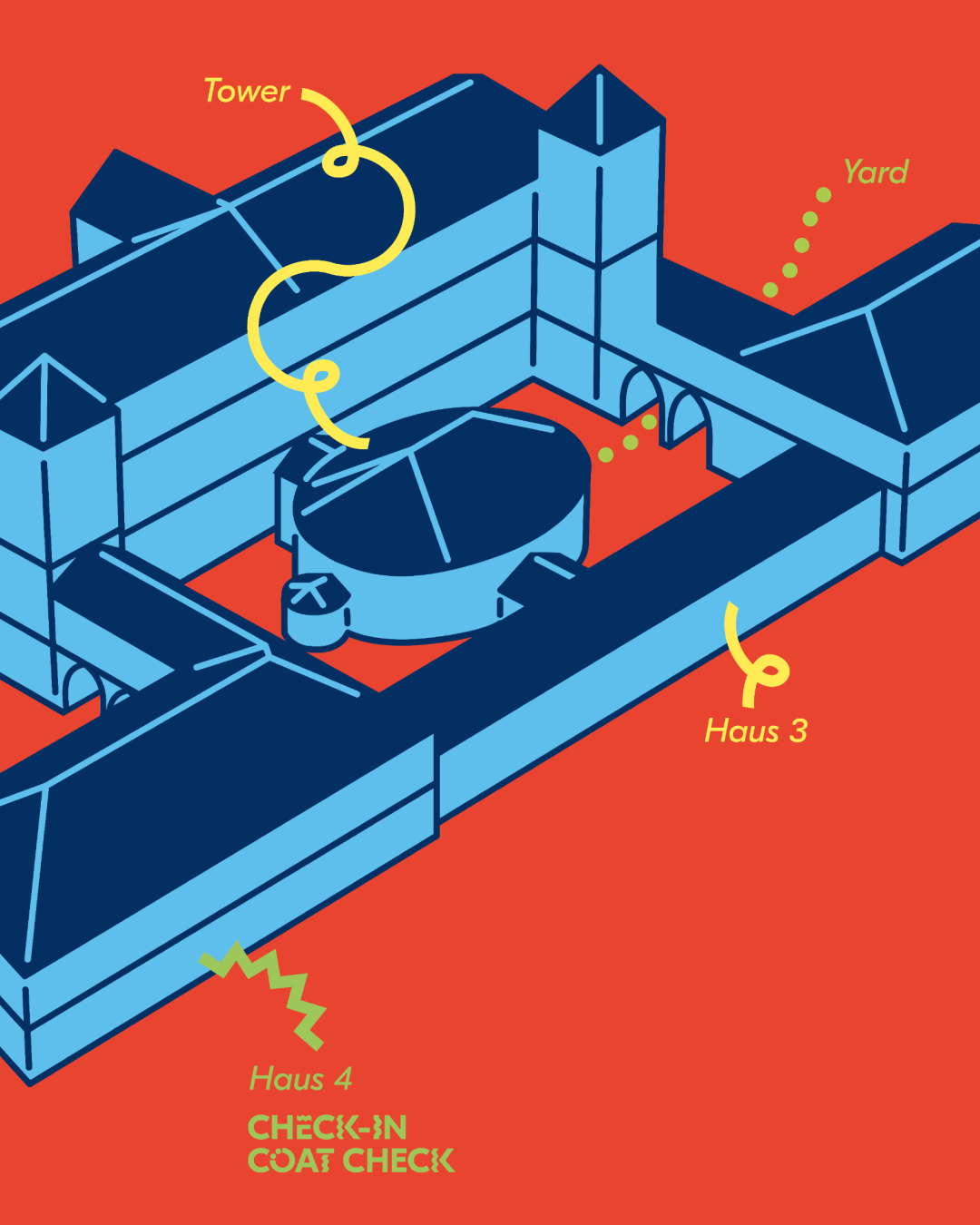 Tower

Yard

Haus 3

Haus 4

CHECK-IN
COAT CHECK